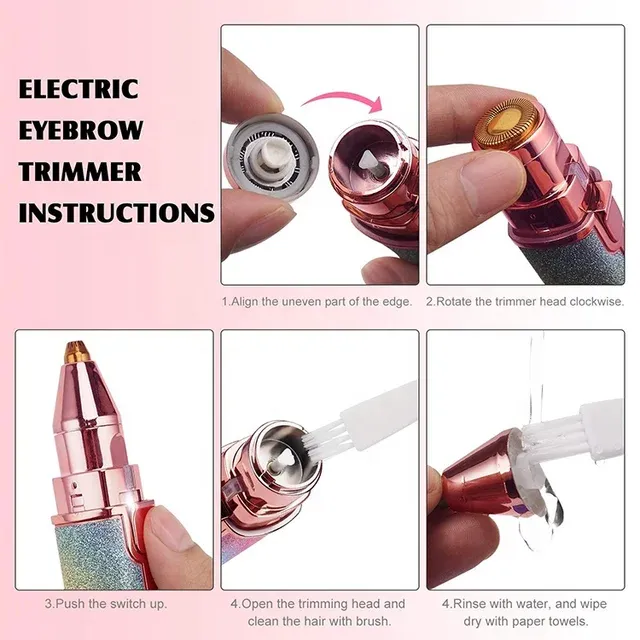 ELECTRIC EYEBROW TRIMMER INSTRUCTIONS

1.Align the uneven part of the edge.

2.Rotate the trimmer head clockwise.

3.Push the switch up.

4.Open the trimming head and clean the hair with brush.

4.Rinse with water, and wipe dry with paper towels.